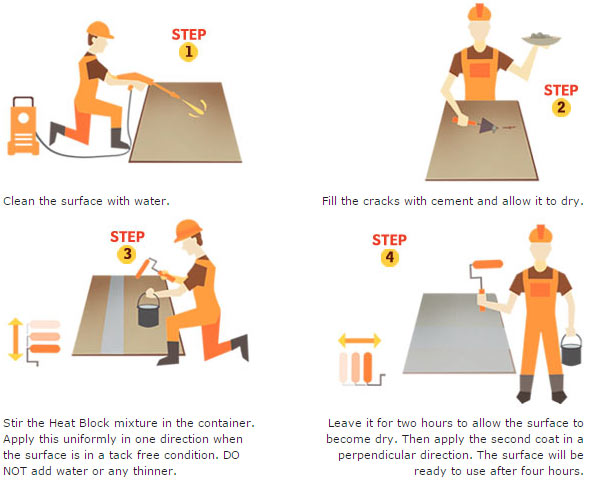 STEP
1

Clean the surface with water.

STEP
2

Fill the cracks with cement and allow it to dry.

STEP
3

Stir the Heat Block mixture in the container. Apply this uniformly in one direction when the surface is in a tack free condition. DO NOT add water or any thinner.

STEP
4

Leave it for two hours to allow the surface to become dry. Then apply the second coat in a perpendicular direction. The surface will be ready to use after four hours.