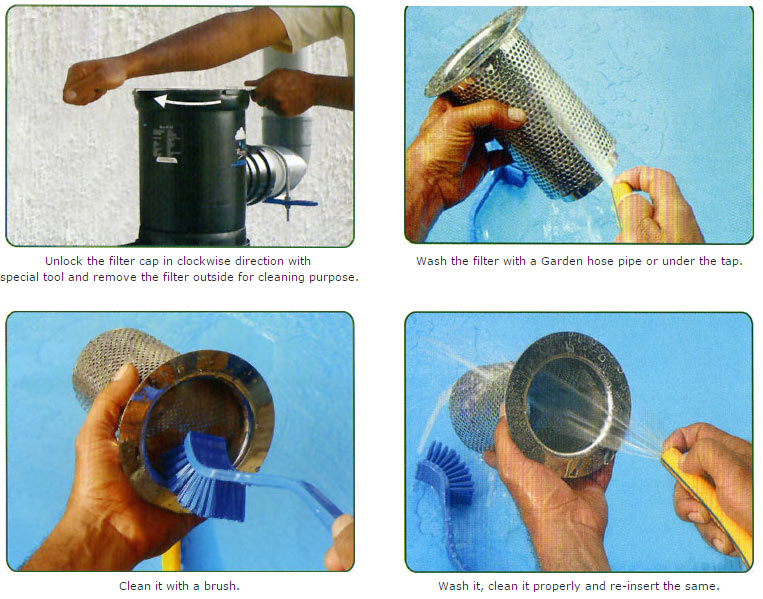 Unlock the filter cap in clockwise direction with special tool and remove the filter outside for cleaning purpose.

Wash the filter with a Garden hose pipe or under the tap.

Clean it with a brush.

Wash it, clean it properly and re-insert the same.